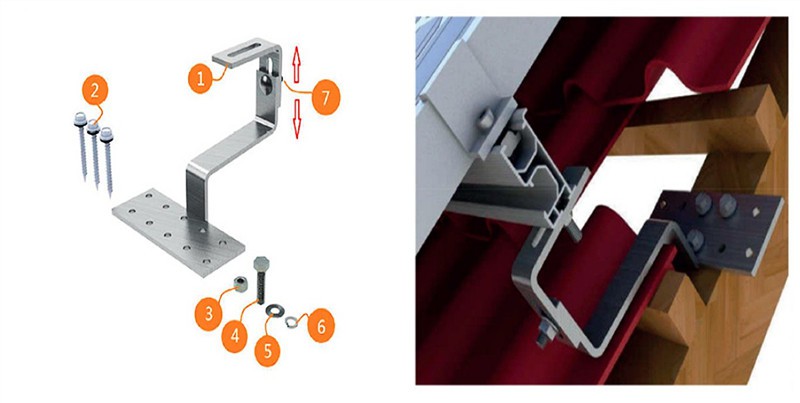 1
2
7
3
4
5
6